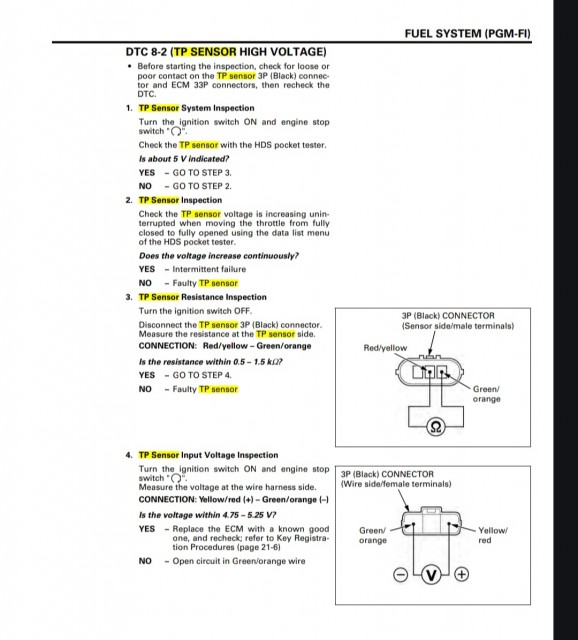 FUEL SYSTEM (PGM-FI)

DTC 8-2 (TP SENSOR HIGH VOLTAGE)

• Before starting the inspection, check for loose or poor contact on the TP sensor 3P (Black) connector and ECM 33P connectors, then recheck the DTC.

1. TP Sensor System Inspection

Turn the ignition switch ON and engine stop switch "○".

Check the TP sensor with the HDS pocket tester.

Is about 5 V indicated?

YES – GO TO STEP 3.

NO – GO TO STEP 2.

2. TP Sensor Inspection

Check the TP sensor voltage is increasing uninterrupted when moving the throttle from fully closed to fully opened using the data list menu of the HDS pocket tester.

Does the voltage increase continuously?

YES – Intermittent failure

NO – Faulty TP sensor

3. TP Sensor Resistance Inspection

Turn the ignition switch OFF.

Disconnect the TP sensor 3P (Black) connector. Measure the resistance at the TP sensor side.

CONNECTION: Red/yellow – Green/orange

Is the resistance within 0.5 – 1.5 kΩ?

YES – GO TO STEP 4.

NO – Faulty TP sensor

3P (Black) CONNECTOR
(Sensor side/male terminals)

Red/yellow

Green/
orange

Ω

4. TP Sensor Input Voltage Inspection

Turn the ignition switch ON and engine stop switch "○".
Measure the voltage at the wire harness side.

CONNECTION: Yellow/red (+) – Green/orange (–)

Is the voltage within 4.75 – 5.25 V?

YES – Replace the ECM with a known good one, and recheck; refer to Key Registration Procedures (page 21-6)

NO – Open circuit in Green/orange wire

3P (Black) CONNECTOR
(Wire side/female terminals)

Green/
orange

Yellow/
red

⊖ V ⊕