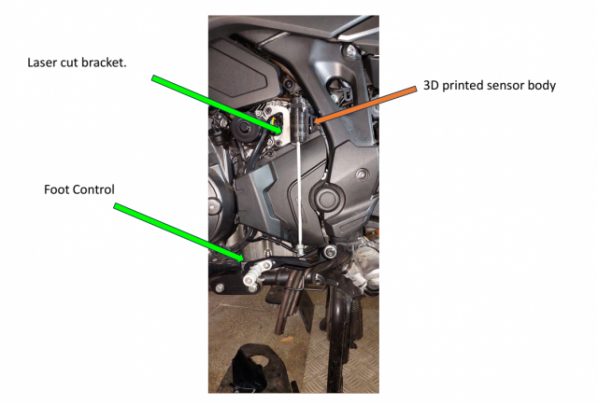 Laser cut bracket.

3D printed sensor body

Foot Control