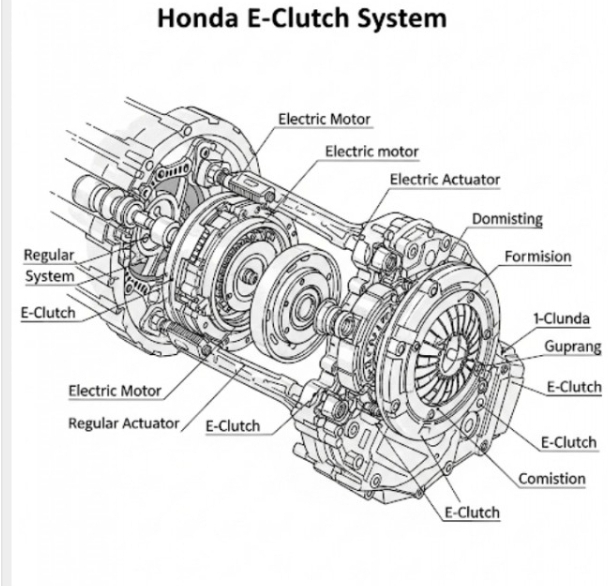 Honda E-Clutch System

Electric Motor
Electric motor
Electric Actuator
Domisting
Formision
Regular
System
E-Clutch
1-Clunda
Guprang
E-Clutch
Electric Motor
Regular Actuator
E-Clutch
E-Clutch
Comistion
E-Clutch