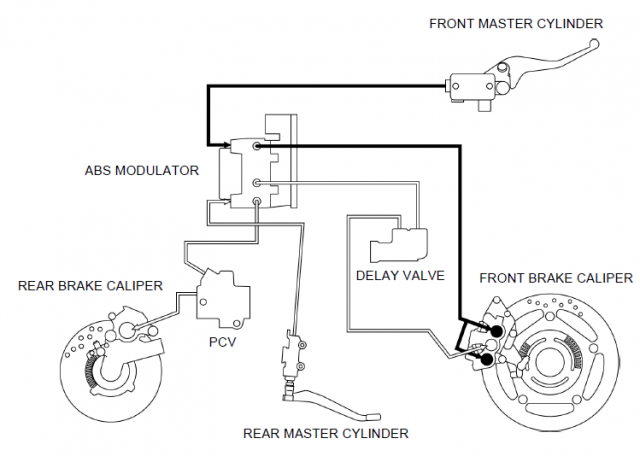 FRONT MASTER CYLINDER

ABS MODULATOR

DELAY VALVE

FRONT BRAKE CALIPER

REAR BRAKE CALIPER

PCV

REAR MASTER CYLINDER