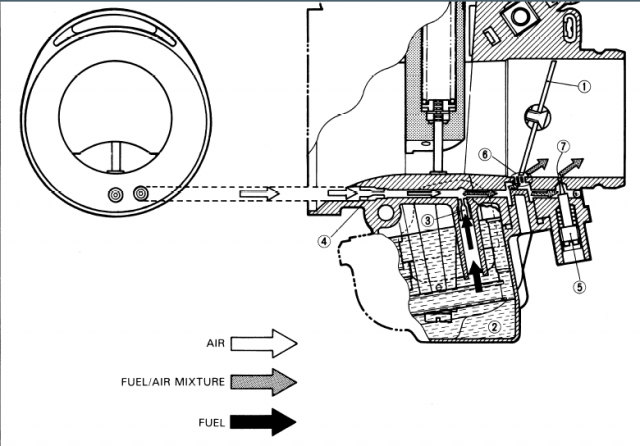 ①
⑥
⑦
③
④
⑤
②
AIR
FUEL/AIR MIXTURE
FUEL