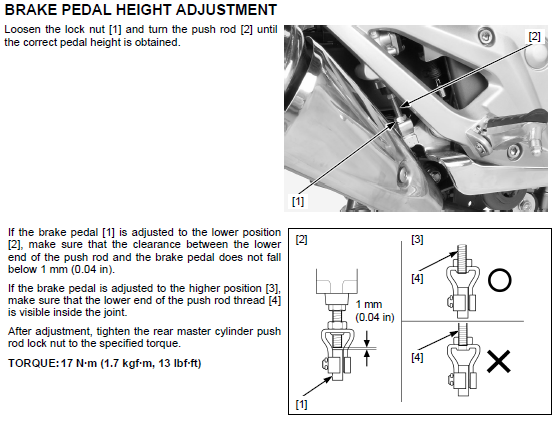 BRAKE PEDAL HEIGHT ADJUSTMENT

Loosen the lock nut [1] and turn the push rod [2] until the correct pedal height is obtained.

[2]

[1]

If the brake pedal [1] is adjusted to the lower position [2], make sure that the clearance between the lower end of the push rod and the brake pedal does not fall below 1 mm (0.04 in).

If the brake pedal is adjusted to the higher position [3], make sure that the lower end of the push rod thread [4] is visible inside the joint.

After adjustment, tighten the rear master cylinder push rod lock nut to the specified torque.

TORQUE: 17 N·m (1.7 kgf·m, 13 lbf·ft)

[2]

1 mm (0.04 in)

[1]

[3]

[4]

[4]