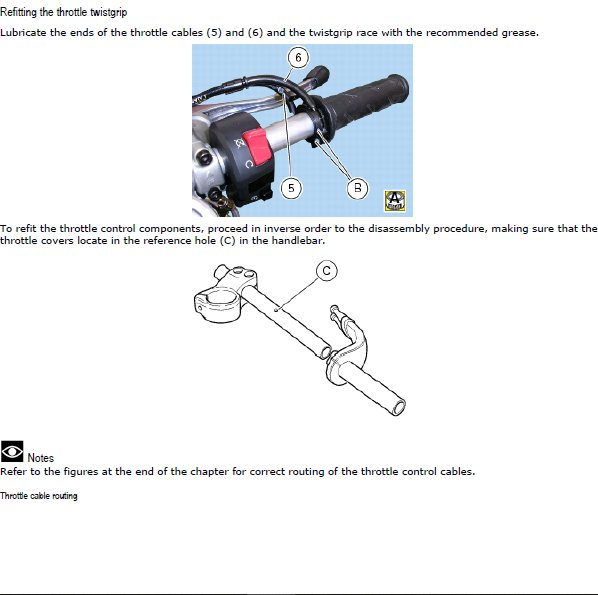 Refitting the throttle twistgrip

Lubricate the ends of the throttle cables (5) and (6) and the twistgrip race with the recommended grease.

6

5

B

A

To refit the throttle control components, proceed in inverse order to the disassembly procedure, making sure that the throttle covers locate in the reference hole (C) in the handlebar.

C

Notes
Refer to the figures at the end of the chapter for correct routing of the throttle control cables.

Throttle cable routing