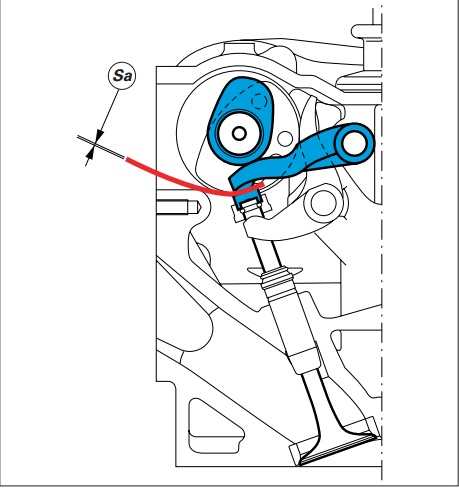 Sa