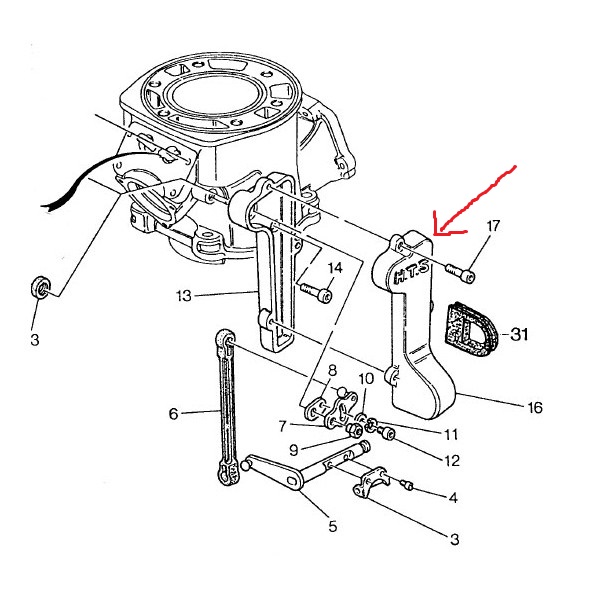 17
H.T.S
14
13
31
3
8
10
16
6
7
11
9
12
4
5
3